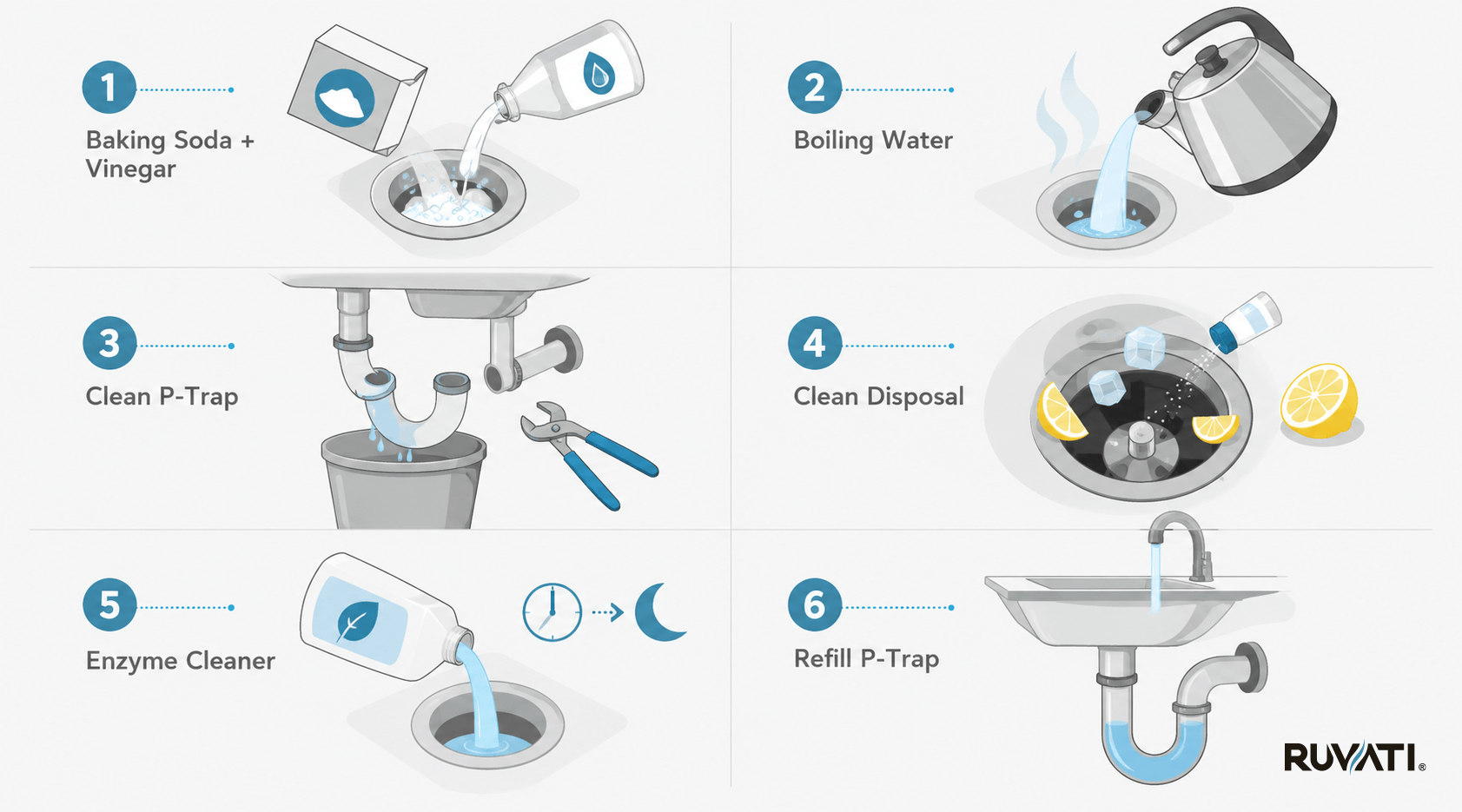 1
Baking Soda + Vinegar

2
Boiling Water

3
Clean P-Trap

4
Clean Disposal

5
Enzyme Cleaner

6
Refill P-Trap

RUVATI®