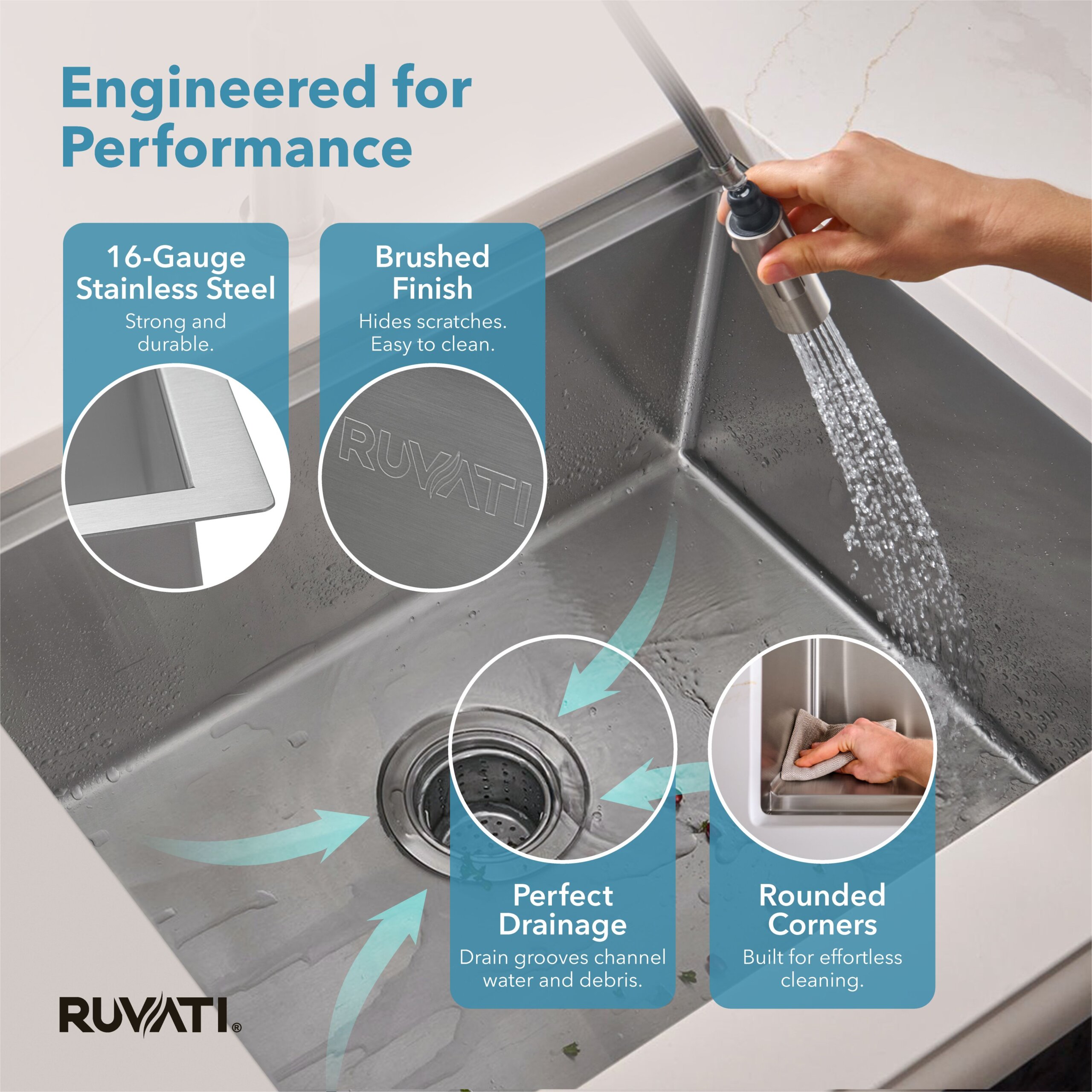 Engineered for Performance

16-Gauge Stainless Steel
Strong and durable.

Brushed Finish
Hides scratches. Easy to clean.

RUVATI

Perfect Drainage
Drain grooves channel water and debris.

Rounded Corners
Built for effortless cleaning.

RUVATI®