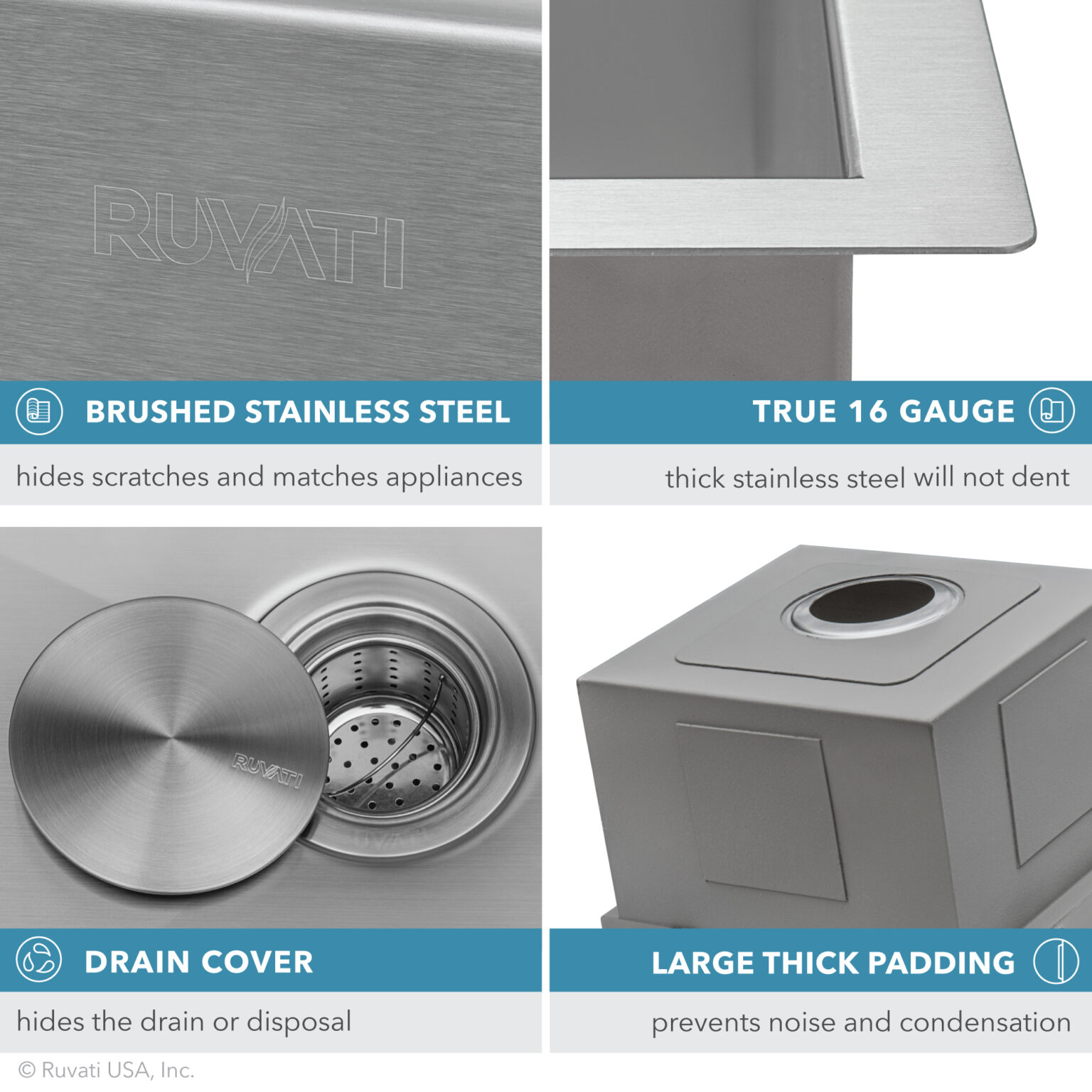 RUVATI

BRUSHED STAINLESS STEEL

hides scratches and matches appliances

TRUE 16 GAUGE

thick stainless steel will not dent

RUVATI

DRAIN COVER

hides the drain or disposal

LARGE THICK PADDING

prevents noise and condensation

© Ruvati USA, Inc.