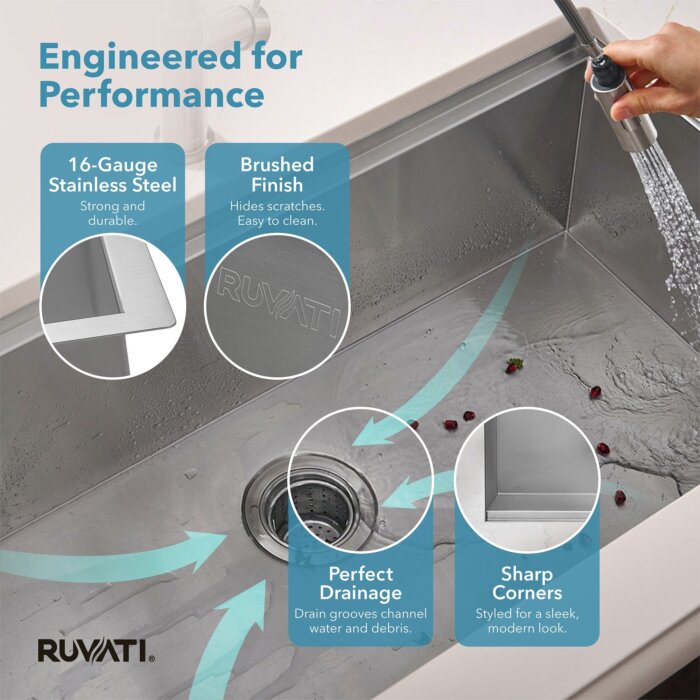 Engineered for Performance

16-Gauge Stainless Steel
Strong and durable.

Brushed Finish
Hides scratches. Easy to clean.

RUVATI

Perfect Drainage
Drain grooves channel water and debris.

Sharp Corners
Styled for a sleek, modern look.

RUVATI®