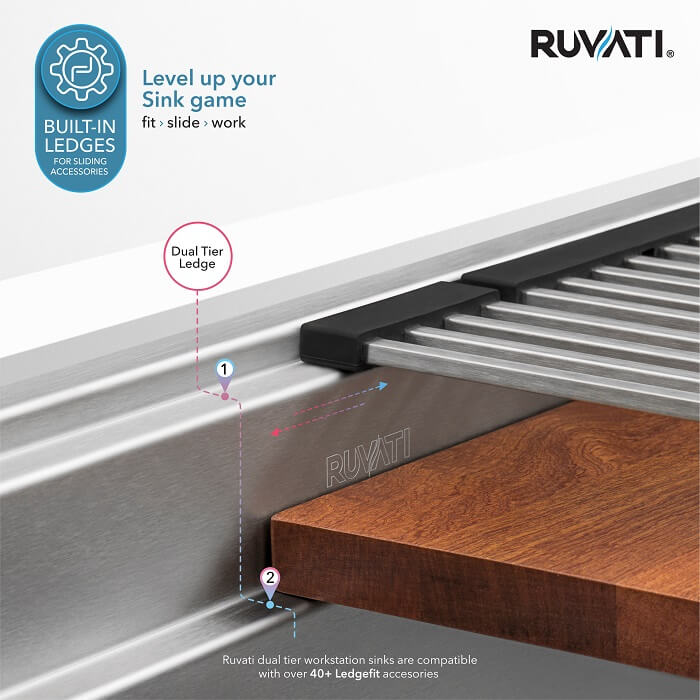 BUILT-IN LEDGES
FOR SLIDING ACCESSORIES

Level up your Sink game
fit › slide › work

RUVATI®

Dual Tier Ledge

1

RUVATI

2

Ruvati dual tier workstation sinks are compatible with over 40+ Ledgefit accesories